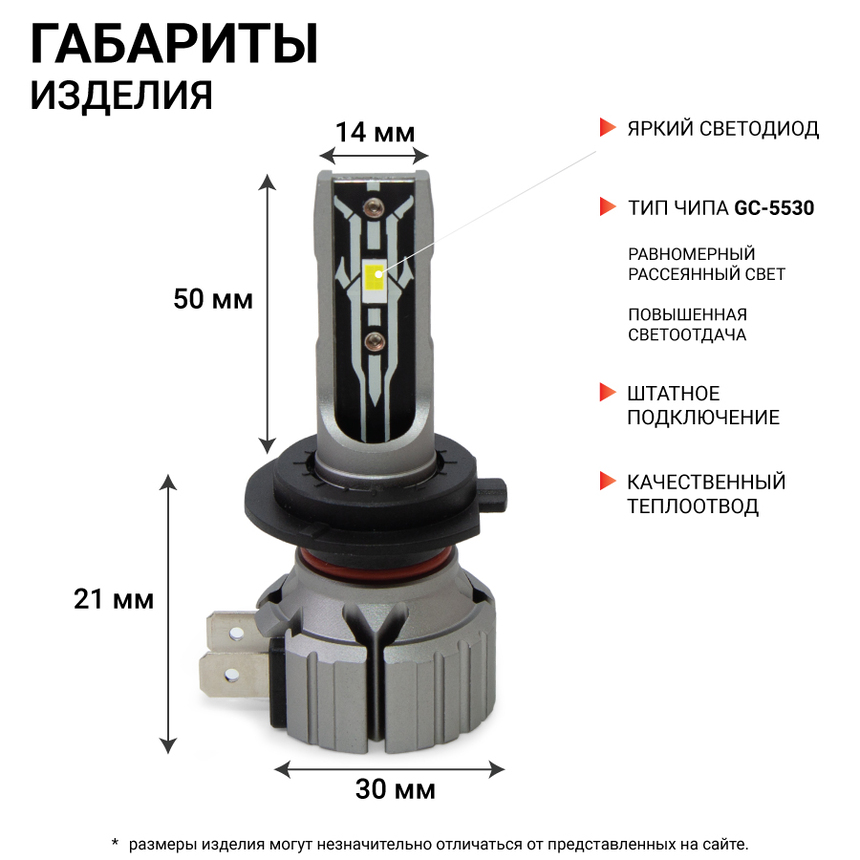 ГАБАРИТЫ
ИЗДЕЛИЯ

14 мм

50 мм

21 мм

30 мм

ЯРКИЙ СВЕТОДИОД

ТИП ЧИПА GC-5530

РАВНОМЕРНЫЙ РАССЕЯННЫЙ СВЕТ

ПОВЫШЕННАЯ СВЕТООТДАЧА

ШТАТНОЕ ПОДКЛЮЧЕНИЕ

КАЧЕСТВЕННЫЙ ТЕПЛООТВОД

* размеры изделия могут незначительно отличаться от представленных на сайте.