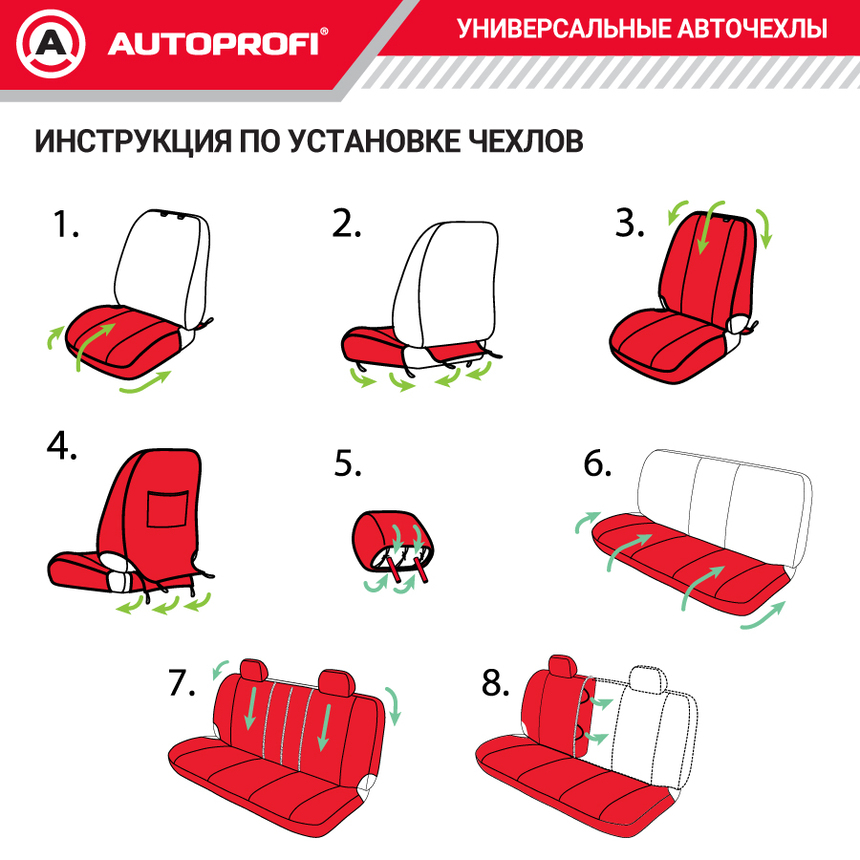 A AUTOPROFI®

УНИВЕРСАЛЬНЫЕ АВТОЧЕХЛЫ

ИНСТРУКЦИЯ ПО УСТАНОВКЕ ЧЕХЛОВ

1.

2.

3.

4.

5.

6.

7.

8.